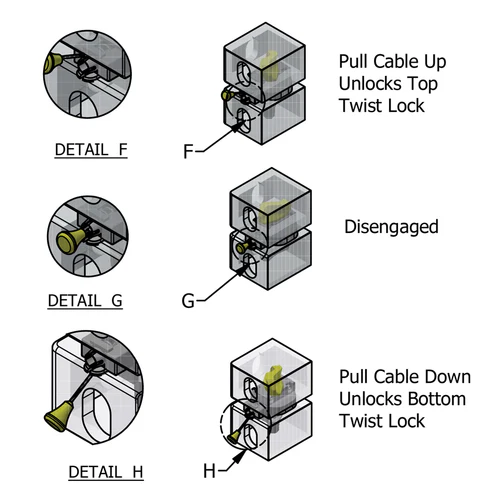 DETAIL F

F

Pull Cable Up Unlocks Top Twist Lock

DETAIL G

G

Disengaged

DETAIL H

H

Pull Cable Down Unlocks Bottom Twist Lock